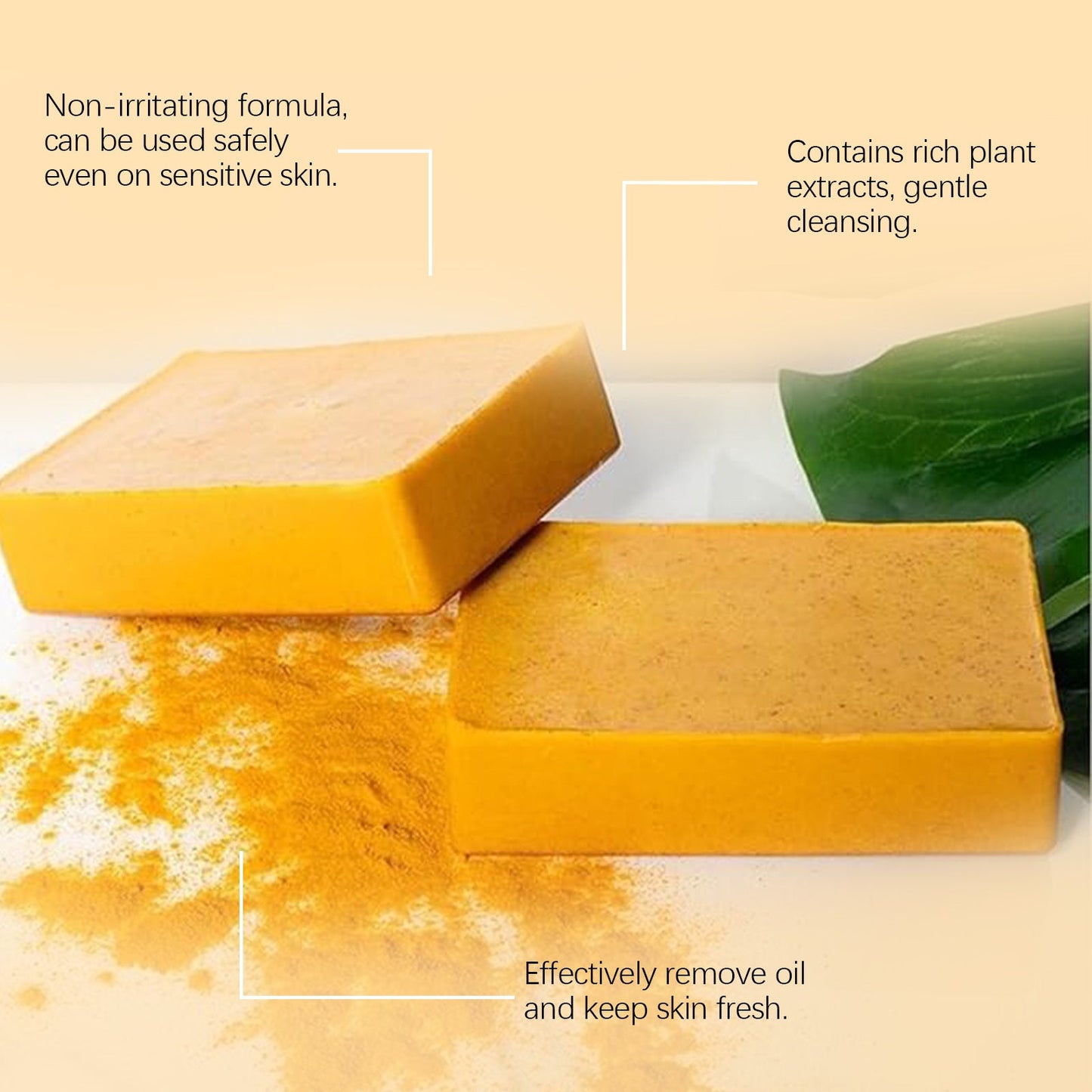 Non-irritating formula, can be used safely even on sensitive skin.

Contains rich plant extracts, gentle cleansing.

Effectively remove oil and keep skin fresh.